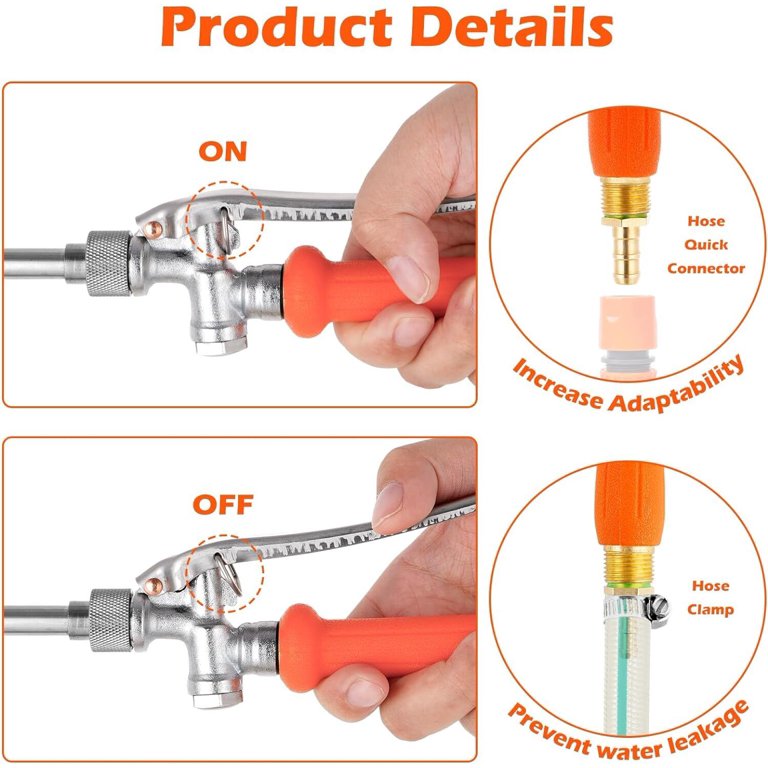 Product Details

ON

Hose Quick Connector

Increase Adaptability

OFF

Hose Clamp

Prevent water leakage