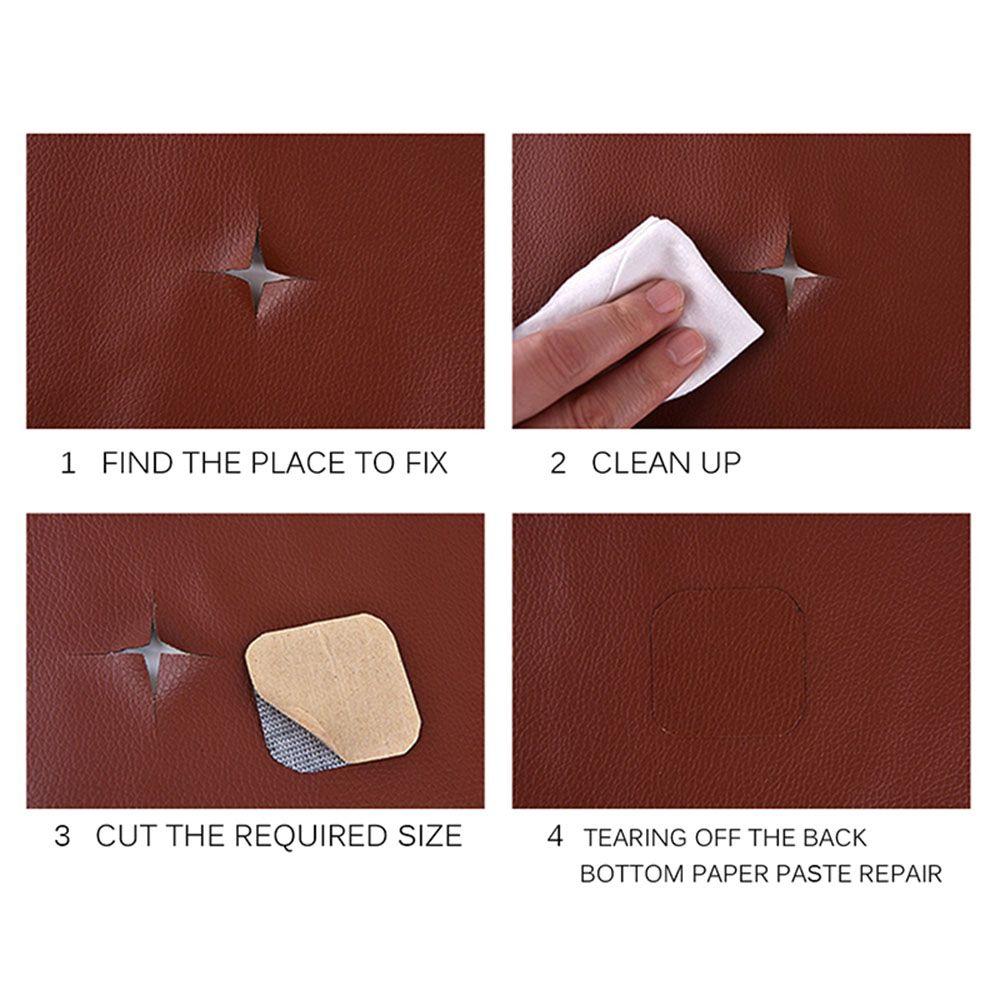 1 FIND THE PLACE TO FIX

2 CLEAN UP

3 CUT THE REQUIRED SIZE

4 TEARING OFF THE BACK BOTTOM PAPER PASTE REPAIR